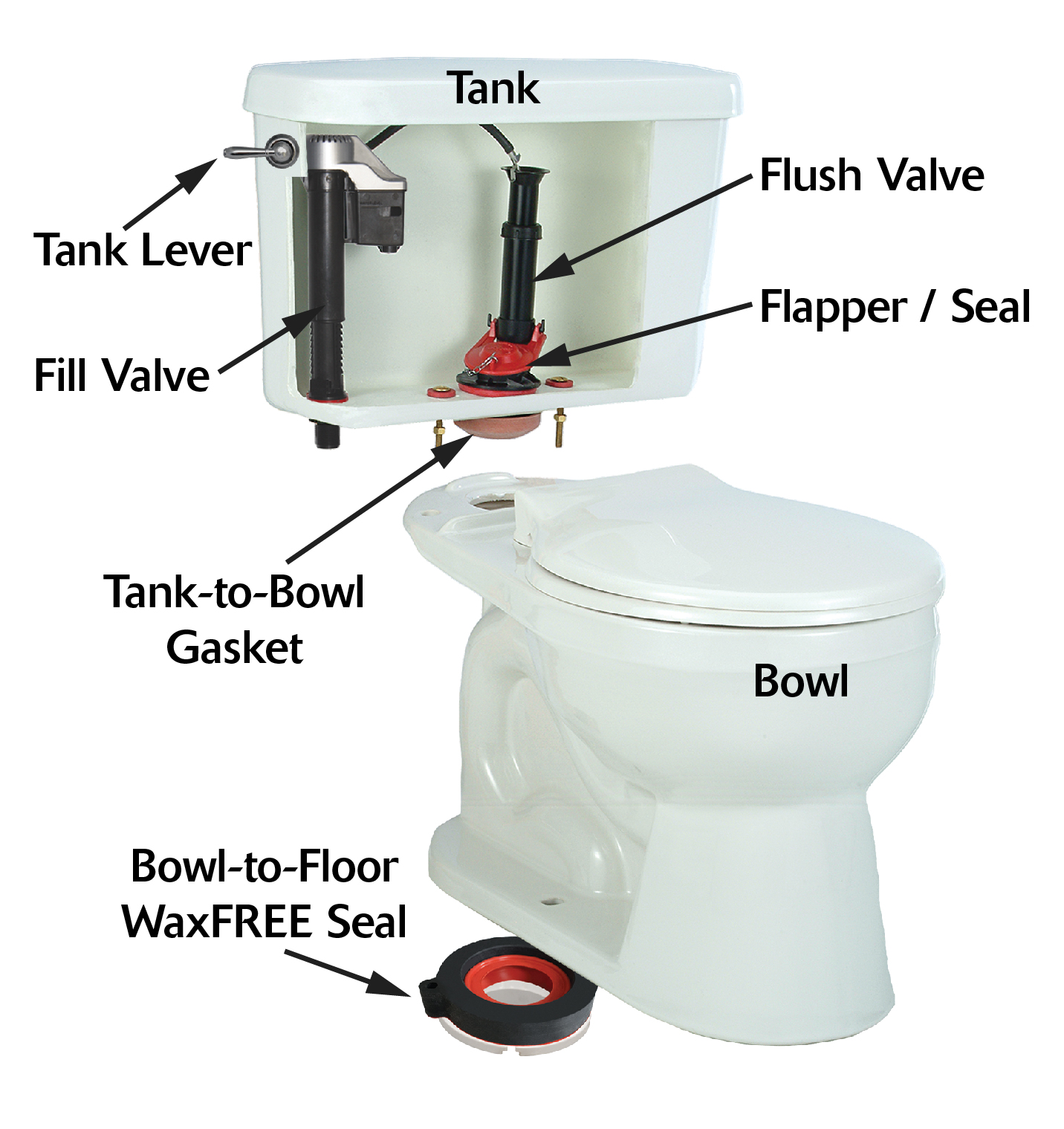 Tank

Flush Valve

Tank Lever

Flapper / Seal

Fill Valve

Tank-to-Bowl Gasket

Bowl

Bowl-to-Floor WaxFREE Seal